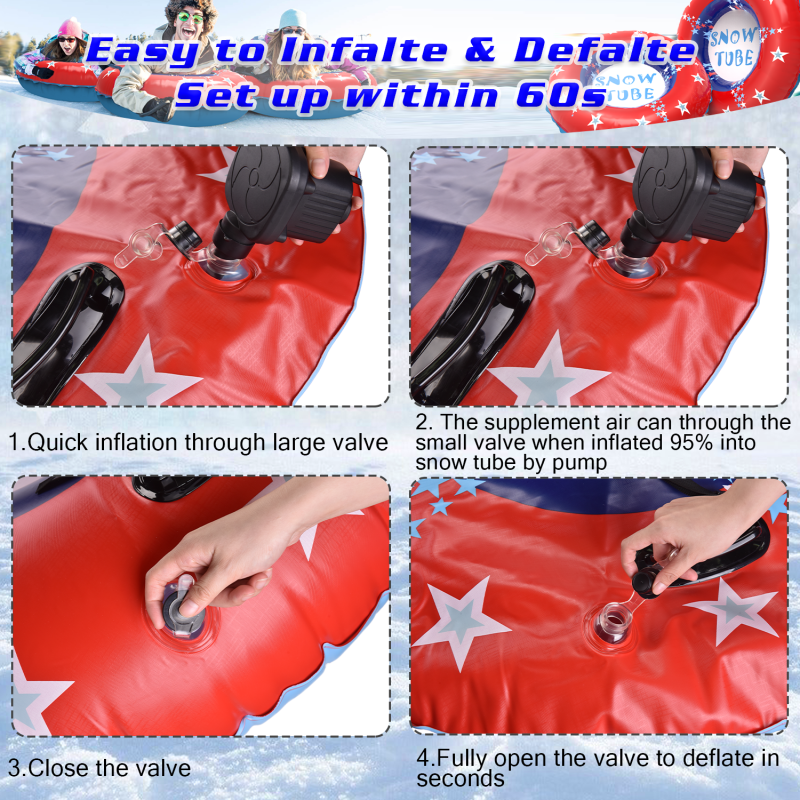 Easy to Infalte & Defalte
Set up within 60s

SNOW TUBE

SNOW TUBE

1.Quick inflation through large valve

2. The supplement air can through the small valve when inflated 95% into snow tube by pump

3.Close the valve

4.Fully open the valve to deflate in seconds