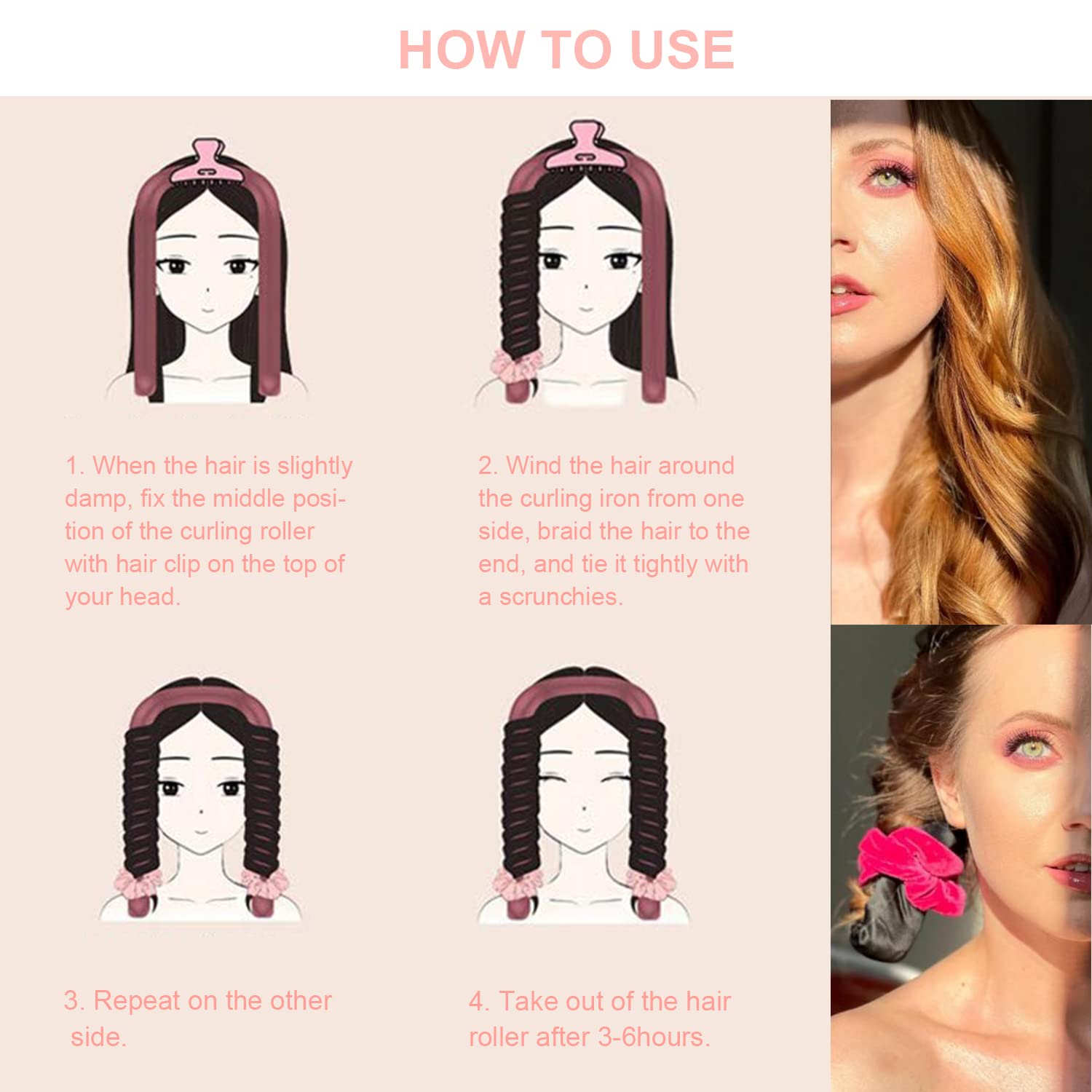 HOW TO USE

1. When the hair is slightly damp, fix the middle position of the curling roller with hair clip on the top of your head.

2. Wind the hair around the curling iron from one side, braid the hair to the end, and tie it tightly with a scrunchies.

3. Repeat on the other side.

4. Take out of the hair roller after 3-6hours.